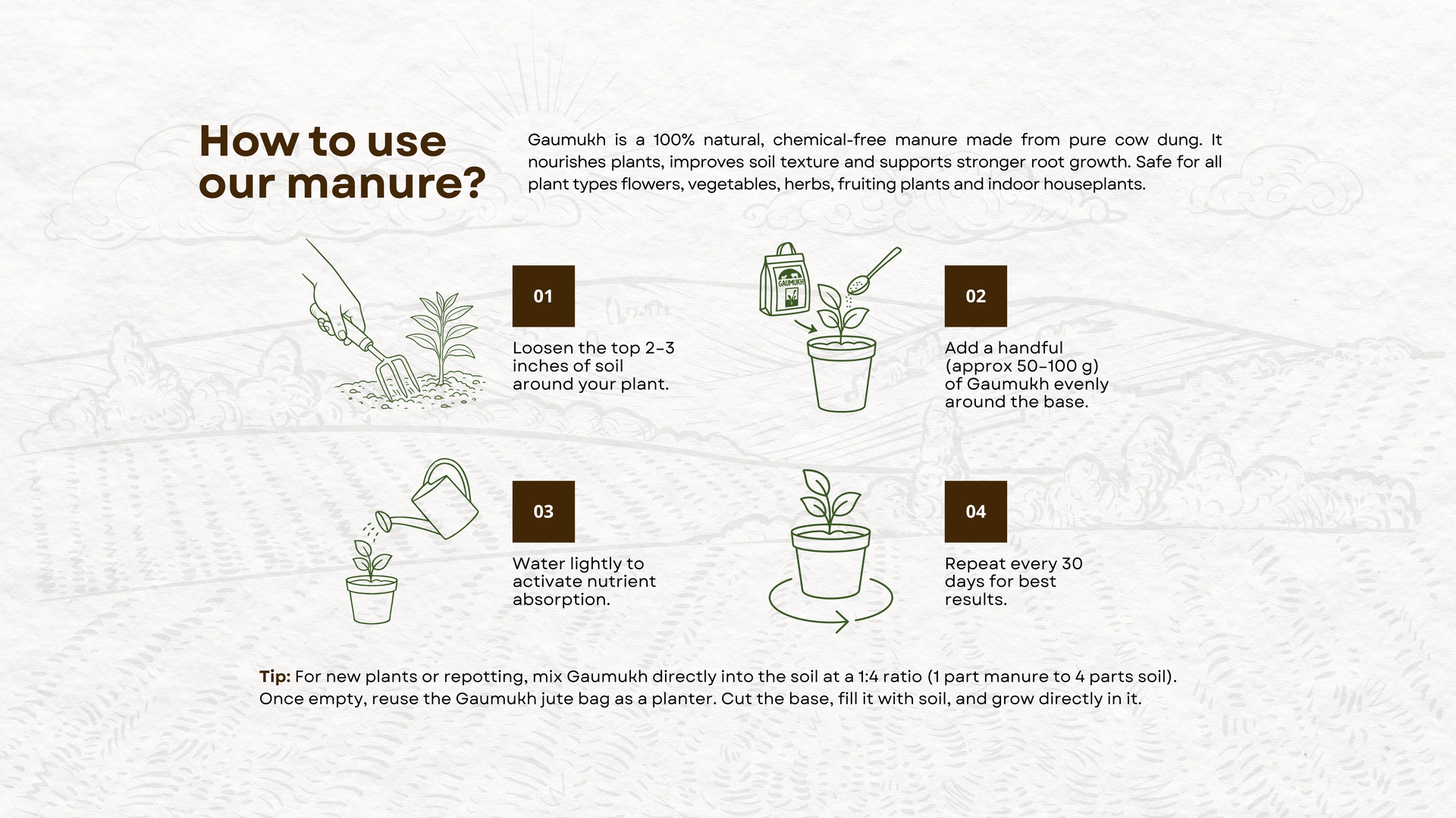 How to use our manure?

Gaumukh is a 100% natural, chemical-free manure made from pure cow dung. It nourishes plants, improves soil texture and supports stronger root growth. Safe for all plant types flowers, vegetables, herbs, fruiting plants and indoor houseplants.

01

Loosen the top 2-3 inches of soil around your plant.

GAUMUKH

02

Add a handful (approx 50-100 g) of Gaumukh evenly around the base.

03

Water lightly to activate nutrient absorption.

04

Repeat every 30 days for best results.

Tip: For new plants or repotting, mix Gaumukh directly into the soil at a 1:4 ratio (1 part manure to 4 parts soil). Once empty, reuse the Gaumukh jute bag as a planter. Cut the base, fill it with soil, and grow directly in it.